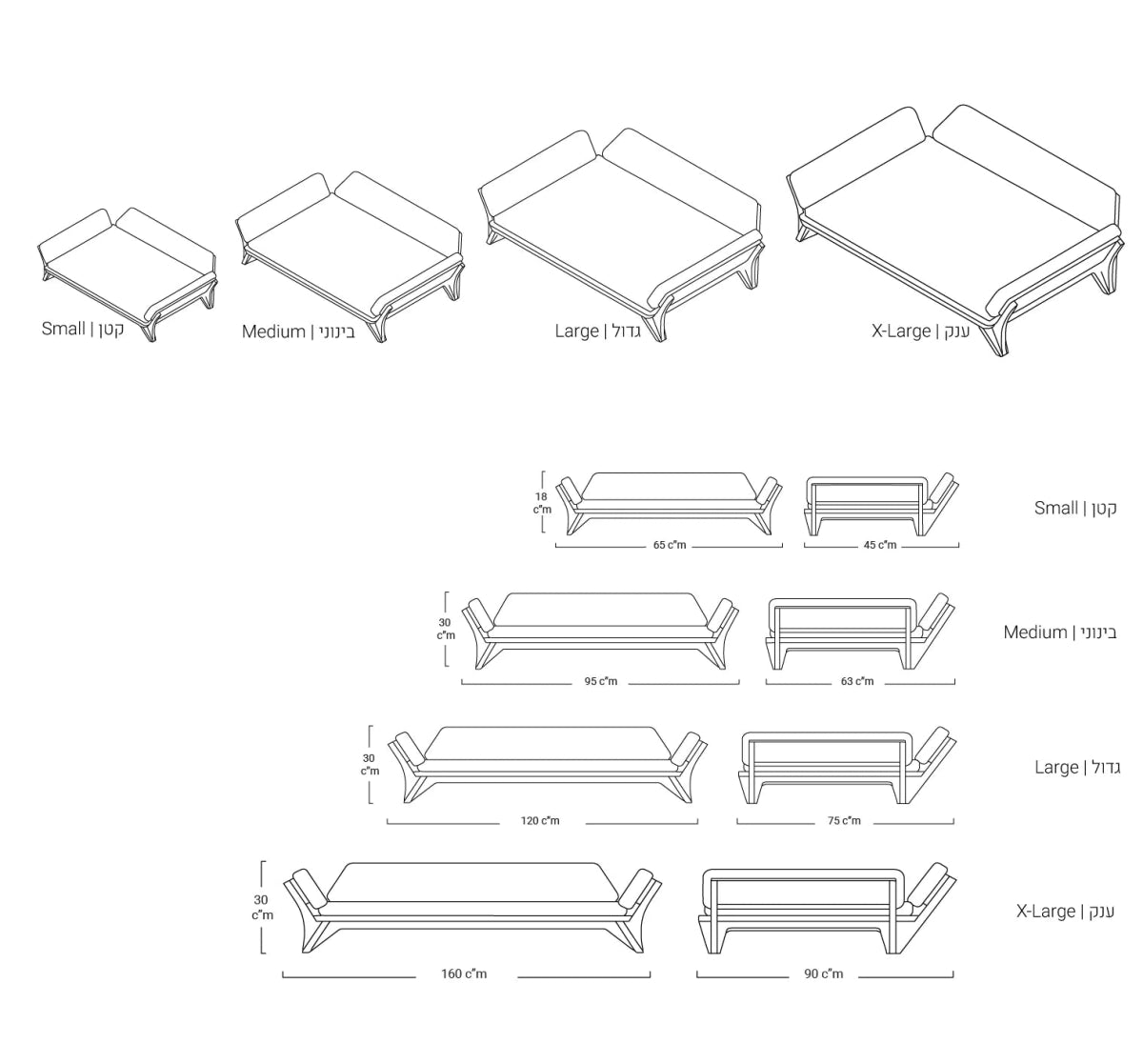 Small | קטן

Medium | בינוני

Large | גדול

X-Large | ענק

18 c"m

65 c"m

45 c"m

Small | קטן

30 c"m

95 c"m

63 c"m

Medium | בינוני

30 c"m

120 c"m

75 c"m

Large | גדול

30 c"m

160 c"m

90 c"m

X-Large | ענק