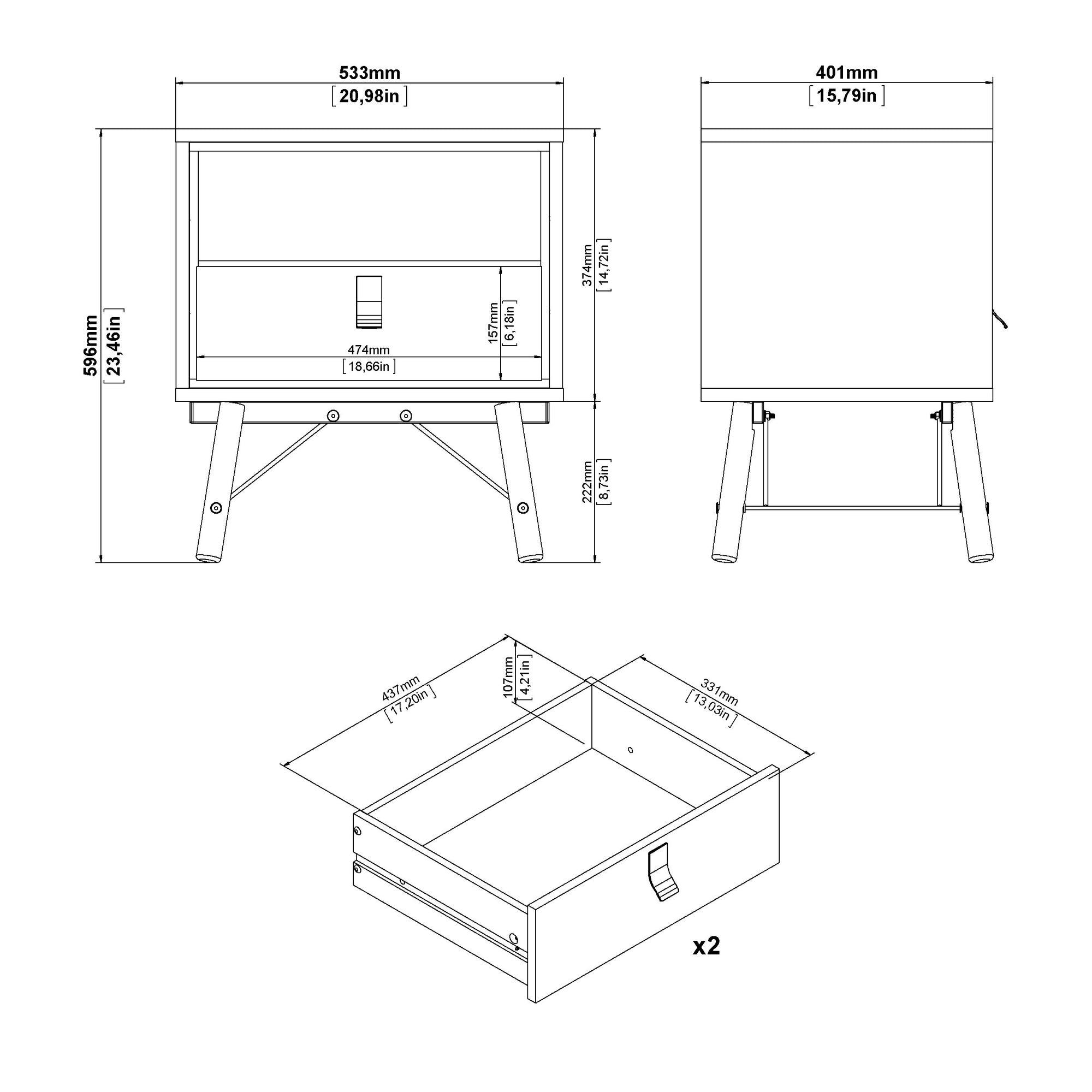 533mm
[20,98in]

401mm
[15,79in]

596mm
[23,46in]

374mm
[14,72in]

157mm
[6,18in]

474mm
[18,66in]

222mm
[8,73in]

437mm
[17,20in]

107mm
[4,21in]

331mm
[13,03in]

x2