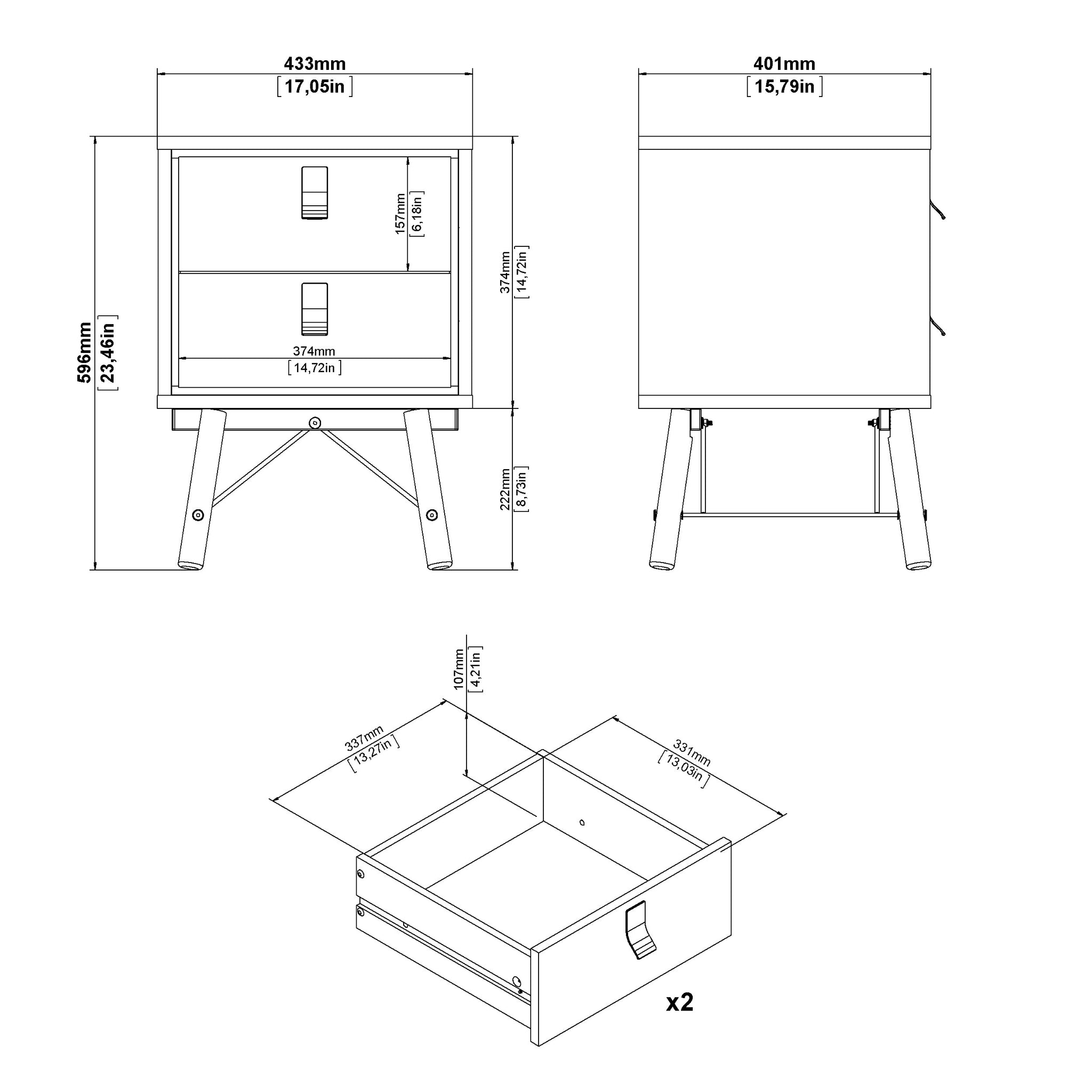 433mm
[17,05in]

401mm
[15,79in]

596mm
[23,46in]

157mm
[6,18in]

374mm
[14,72in]

374mm
[14,72in]

222mm
[8,73in]

107mm
[4,21in]

337mm
[13,27in]

331mm
[13,03in]

x2